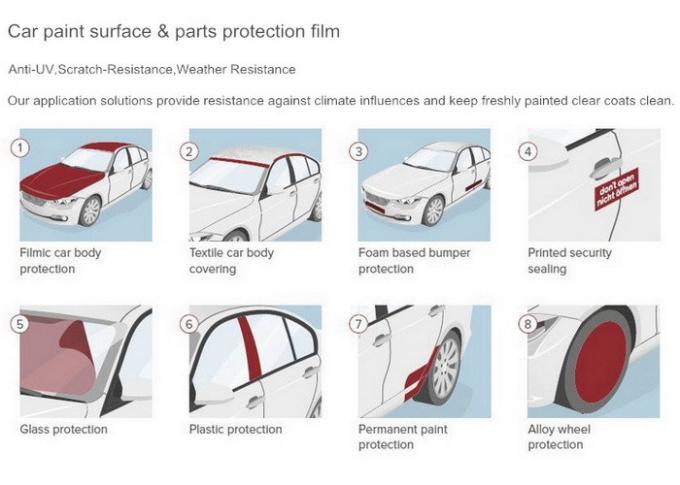 Car paint surface & parts protection film

Anti-UV,Scratch-Resistance,Weather Resistance

Our application solutions provide resistance against climate influences and keep freshly painted clear coats clean.

1

Filmic car body protection

2

Textile car body covering

3

Foam based bumper protection

4

don't open nicht öffnen

Printed security sealing

5

Glass protection

6

Plastic protection

7

Permanent paint protection

8

Alloy wheel protection